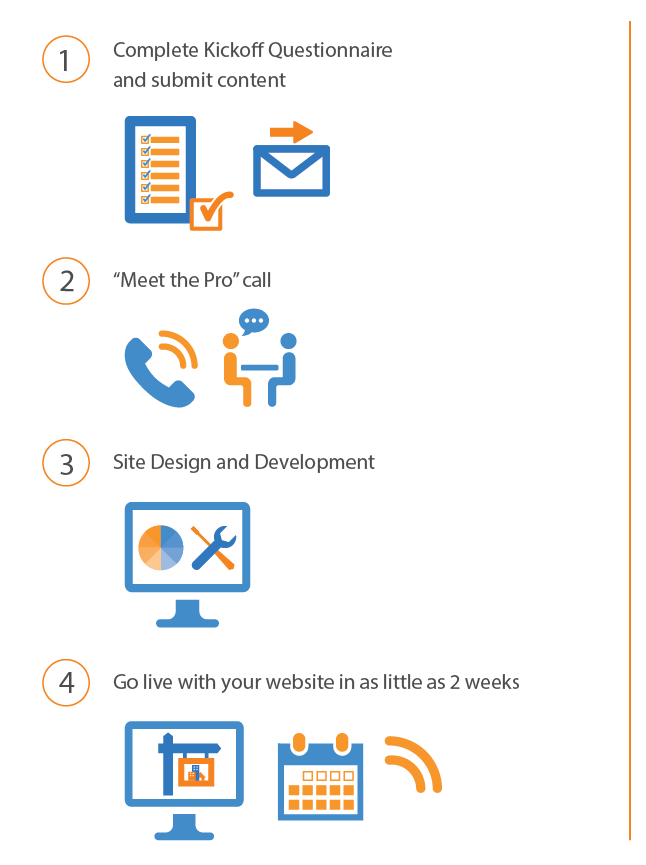 1 Complete Kickoff Questionnaire and submit content

2 “Meet the Pro” call

3 Site Design and Development

4 Go live with your website in as little as 2 weeks