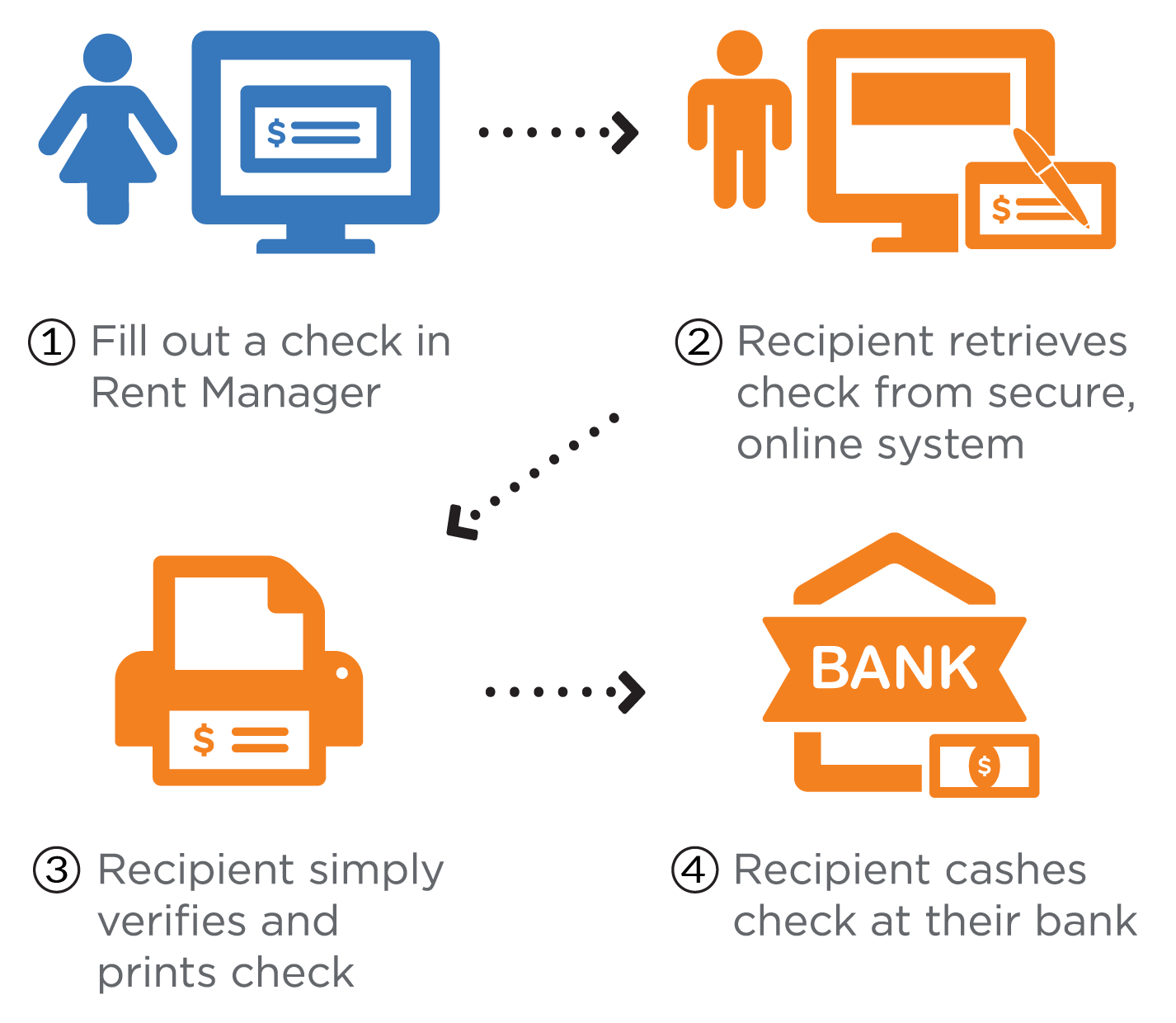 $

$

① Fill out a check in Rent Manager

② Recipient retrieves check from secure, online system

$

BANK

$

③ Recipient simply verifies and prints check

④ Recipient cashes check at their bank