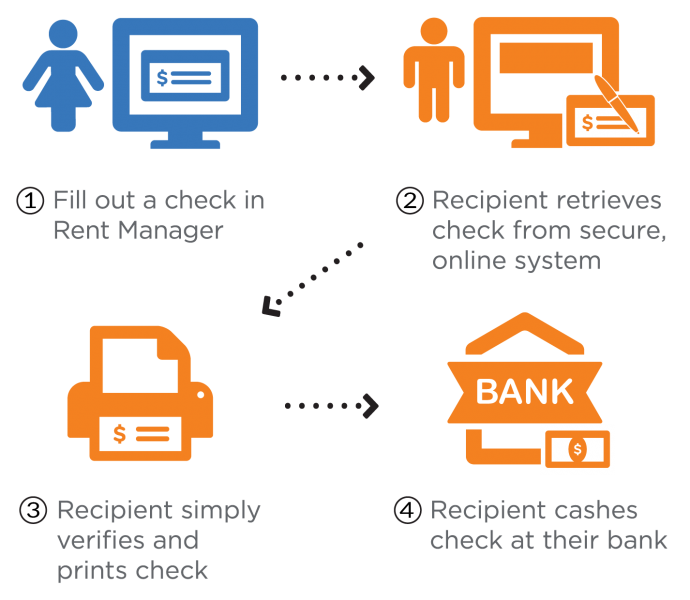 $

$

① Fill out a check in Rent Manager

② Recipient retrieves check from secure, online system

$

BANK

$

③ Recipient simply verifies and prints check

④ Recipient cashes check at their bank