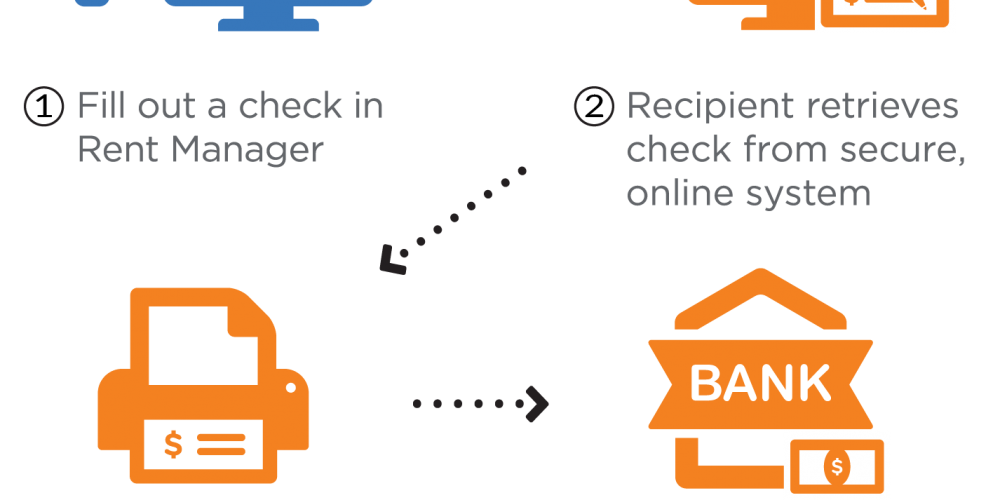 ① Fill out a check in Rent Manager

② Recipient retrieves check from secure, online system

$

BANK

$