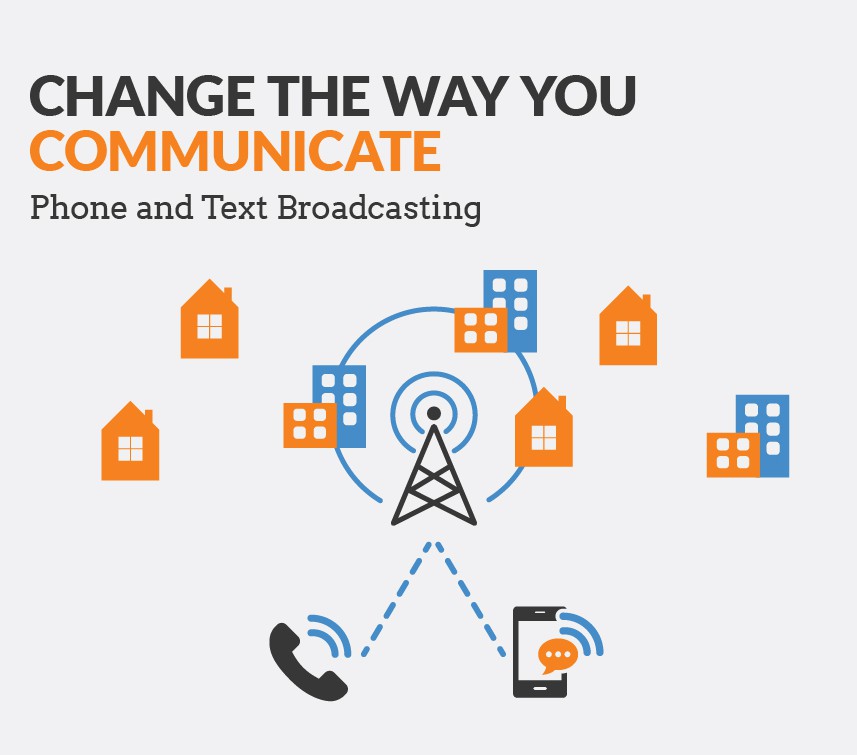 CHANGE THE WAY YOU COMMUNICATE

Phone and Text Broadcasting