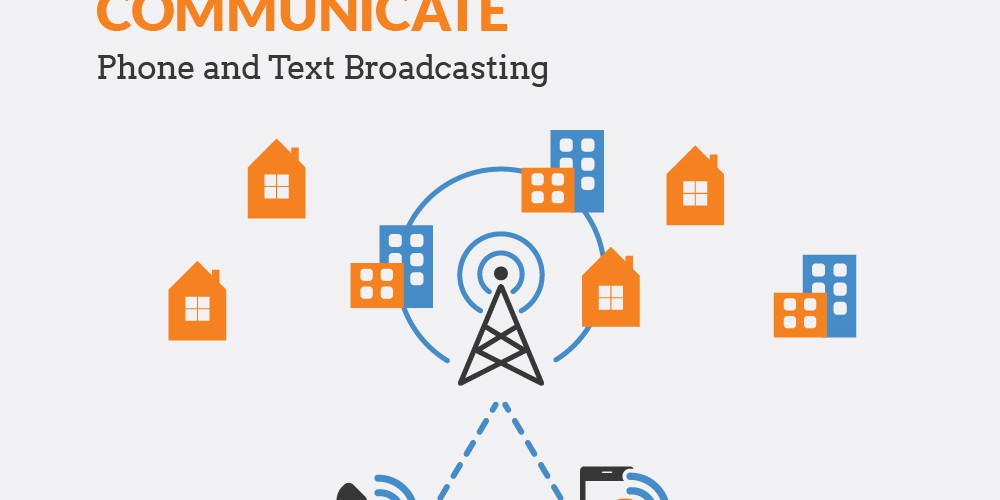 COMMUNICATE
Phone and Text Broadcasting