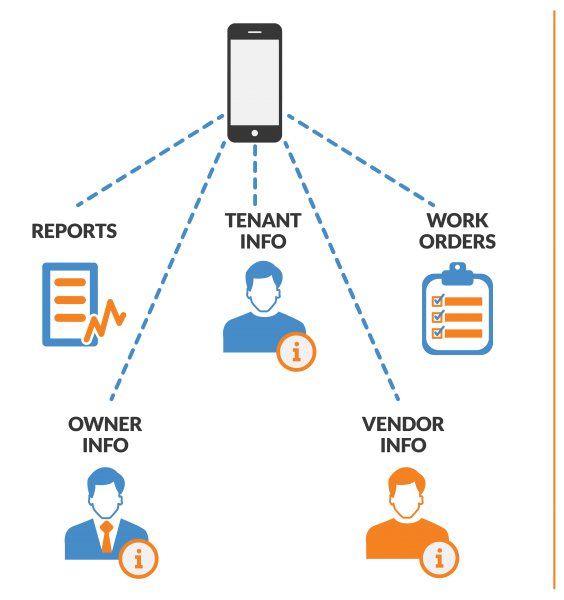 REPORTS

TENANT INFO

WORK ORDERS

OWNER INFO

VENDOR INFO