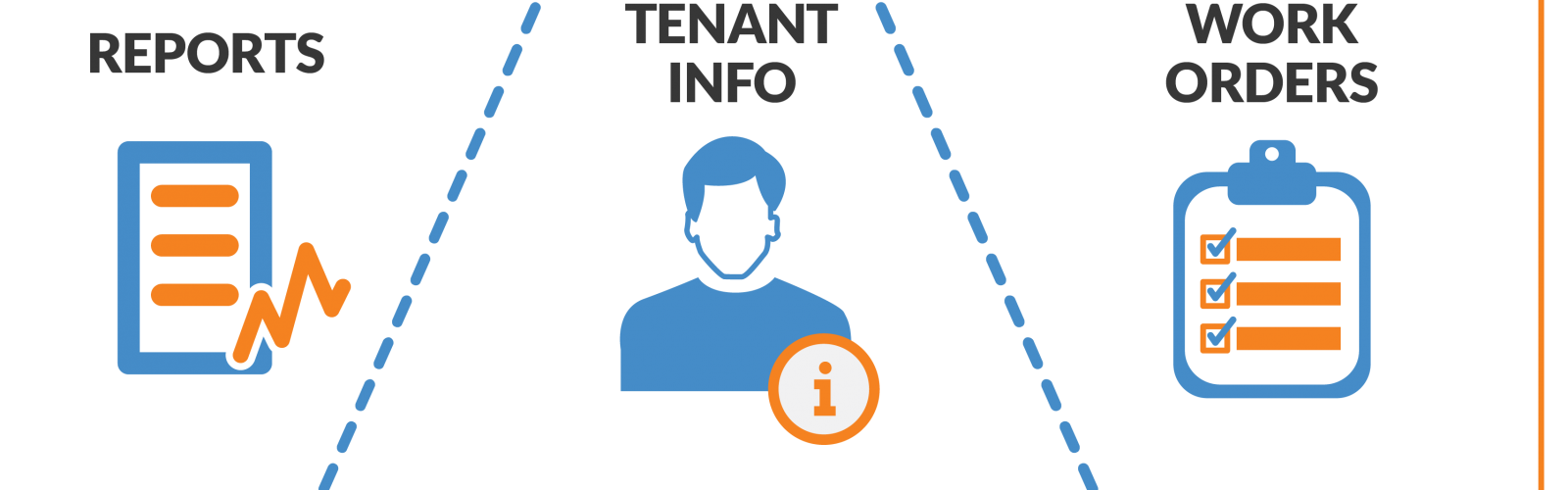 REPORTS

TENANT INFO

i

WORK ORDERS