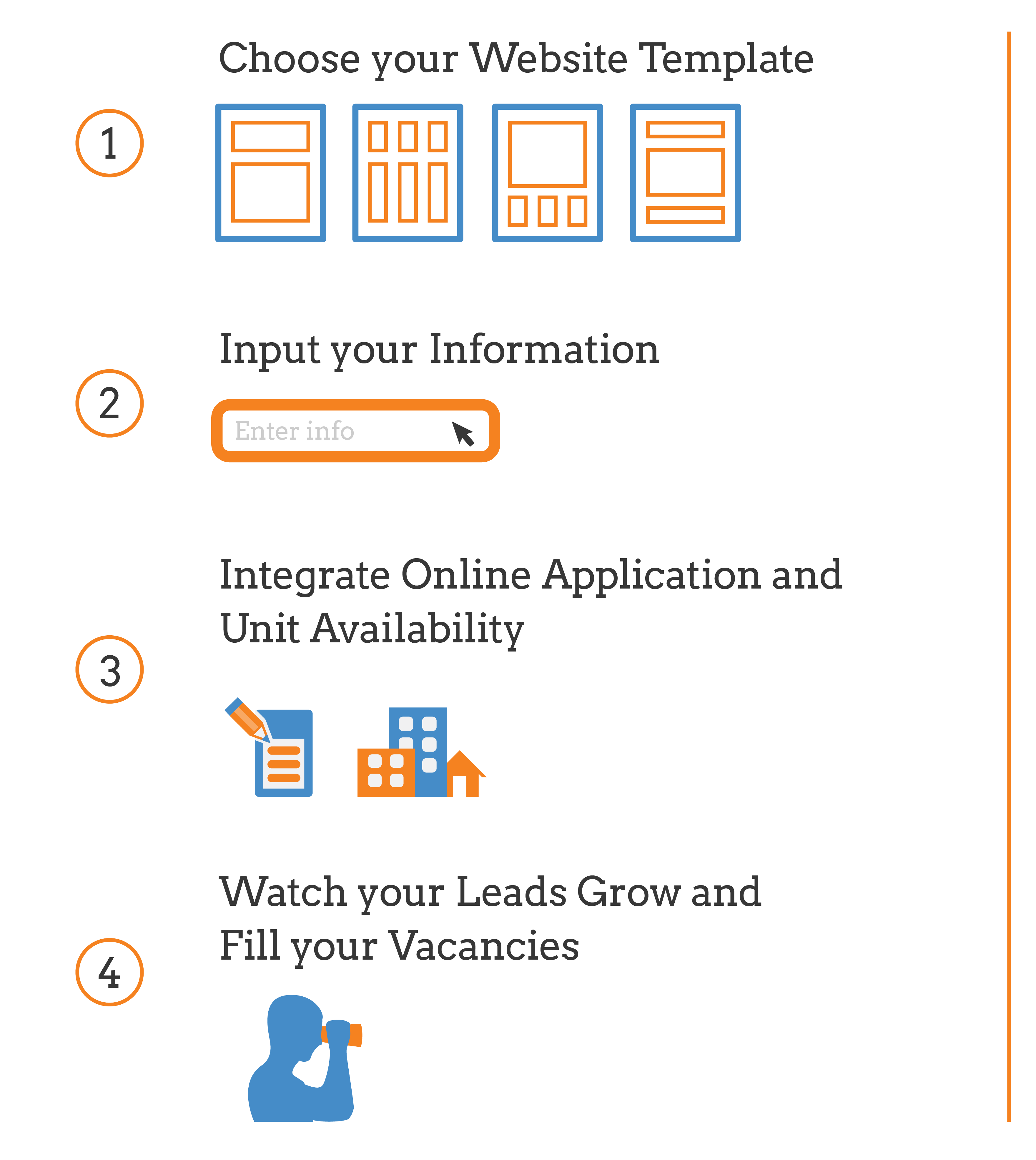 1

Choose your Website Template

2

Input your Information

Enter info

3

Integrate Online Application and Unit Availability

4

Watch your Leads Grow and Fill your Vacancies