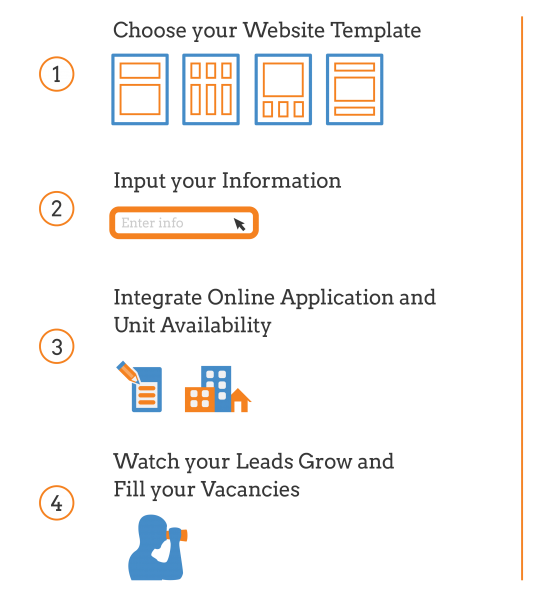 1

Choose your Website Template

2

Input your Information

Enter info

3

Integrate Online Application and Unit Availability

4

Watch your Leads Grow and Fill your Vacancies