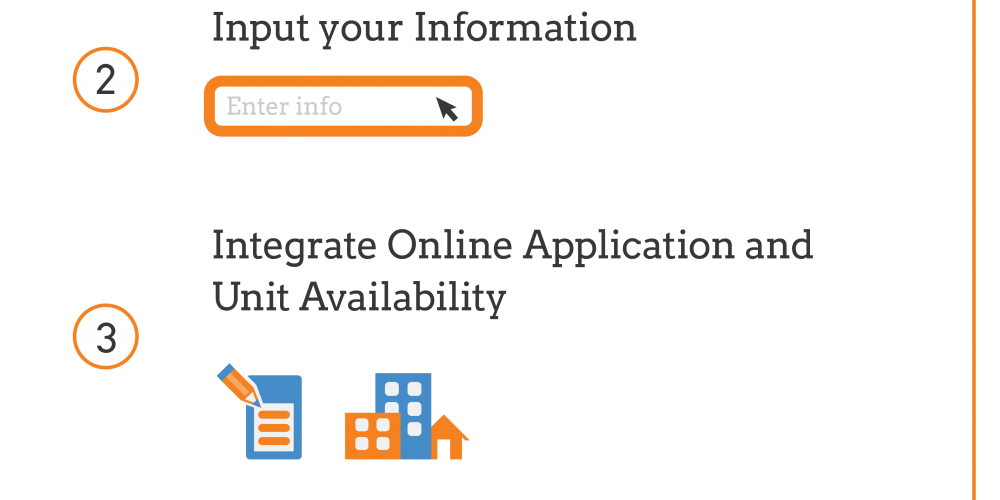 2

Input your Information

Enter info

3

Integrate Online Application and Unit Availability