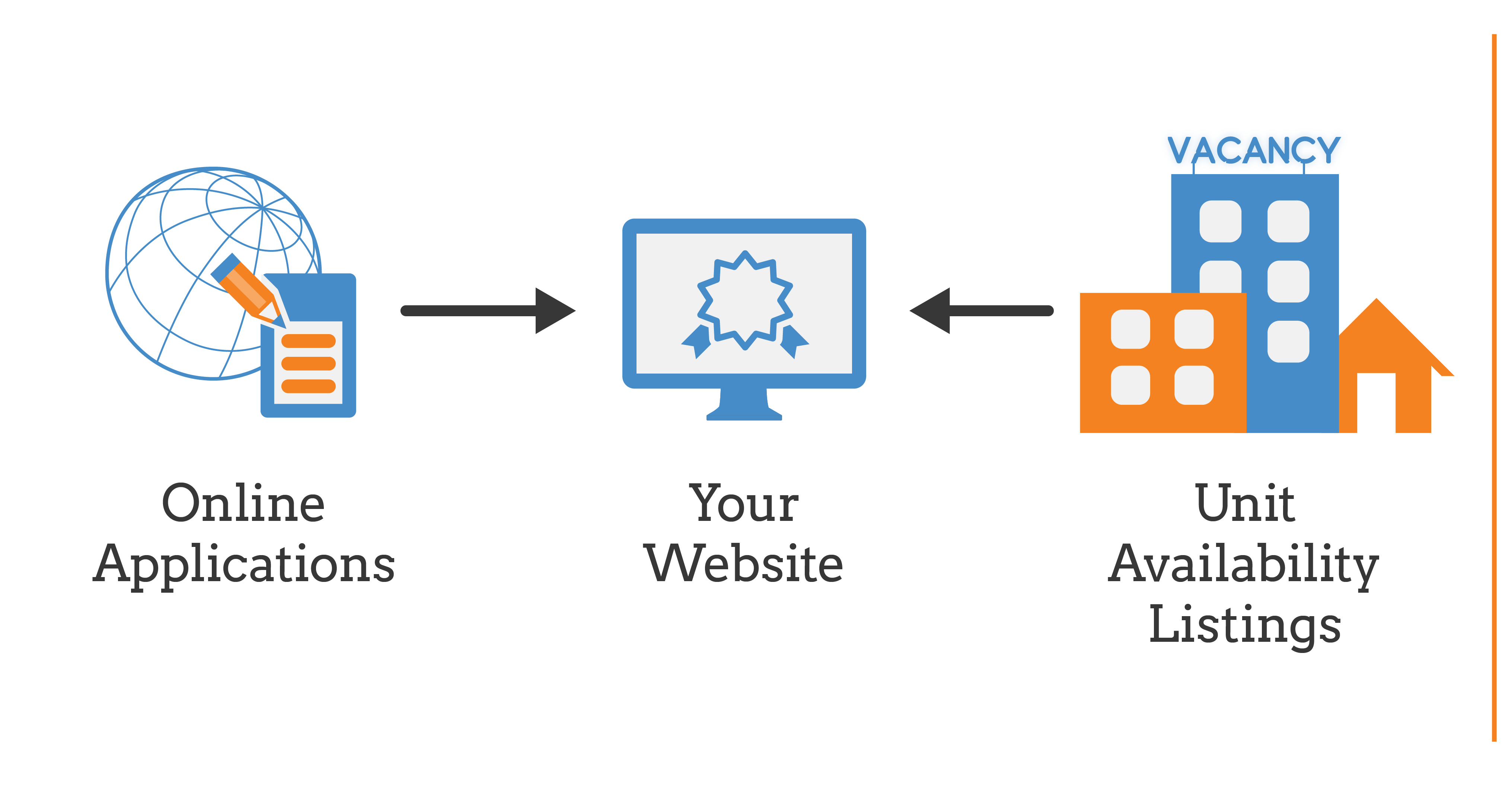 VACANCY

Online Applications

Your Website

Unit Availability Listings