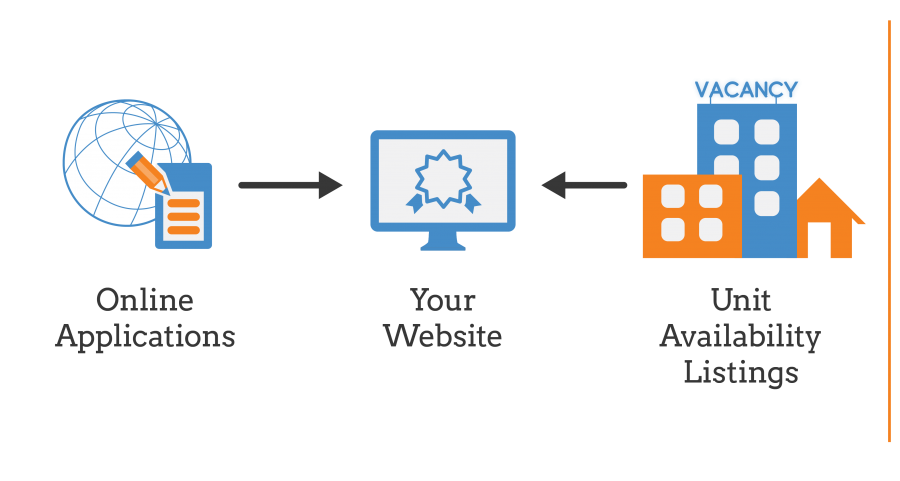 VACANCY

Online Applications

Your Website

Unit Availability Listings