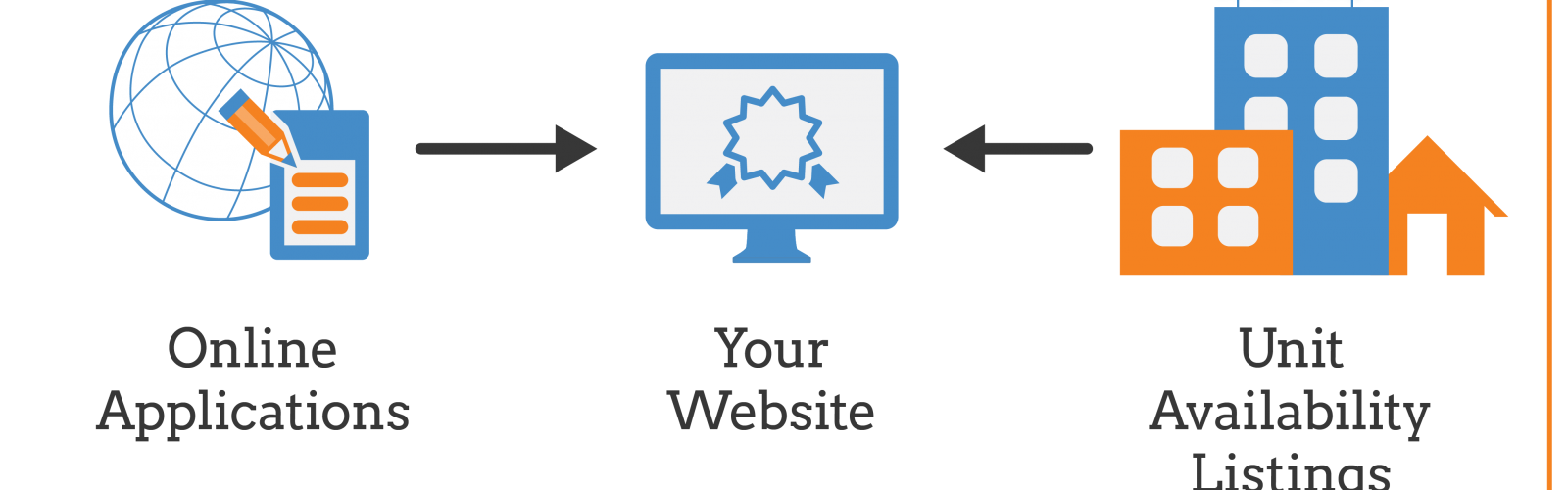 Online Applications

Your Website

Unit Availability Listings