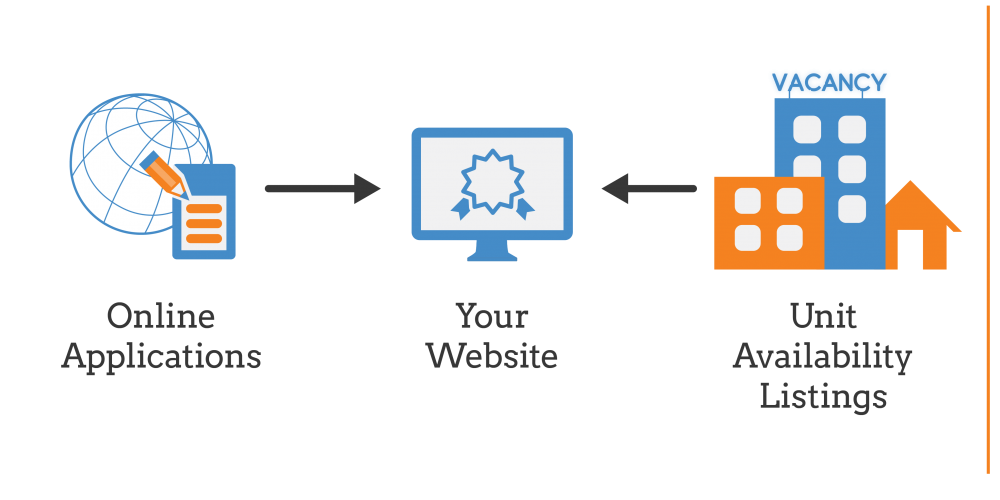 VACANCY

Online Applications

Your Website

Unit Availability Listings