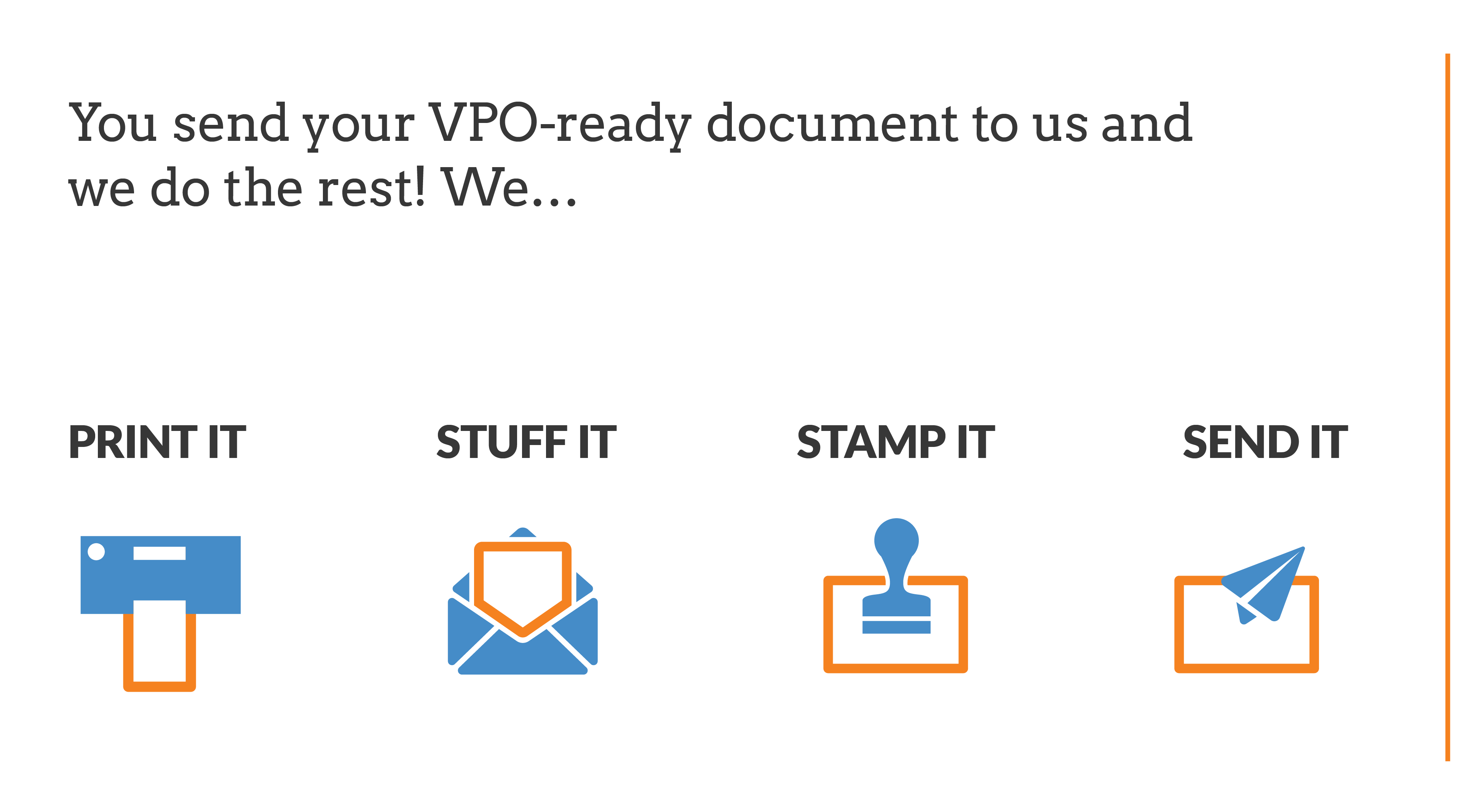 You send your VPO-ready document to us and we do the rest! We...

PRINT IT

STUFF IT

STAMP IT

SEND IT