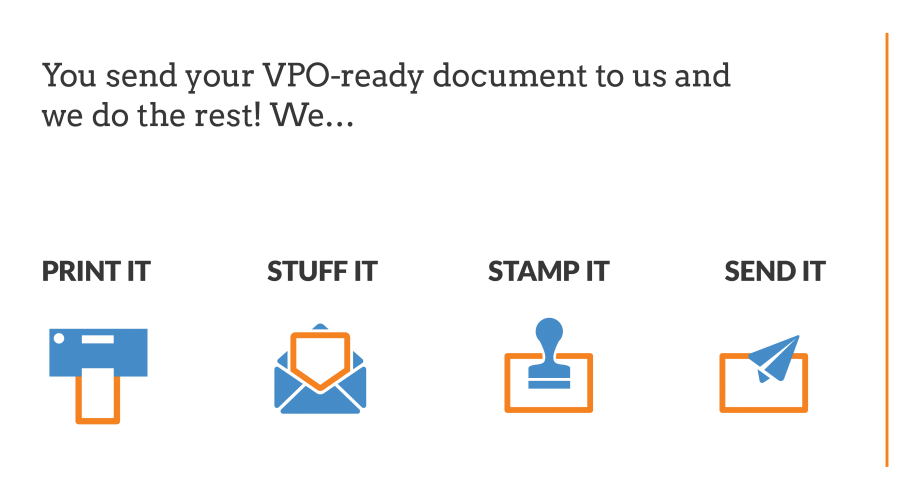 You send your VPO-ready document to us and we do the rest! We...

PRINT IT

STUFF IT

STAMP IT

SEND IT