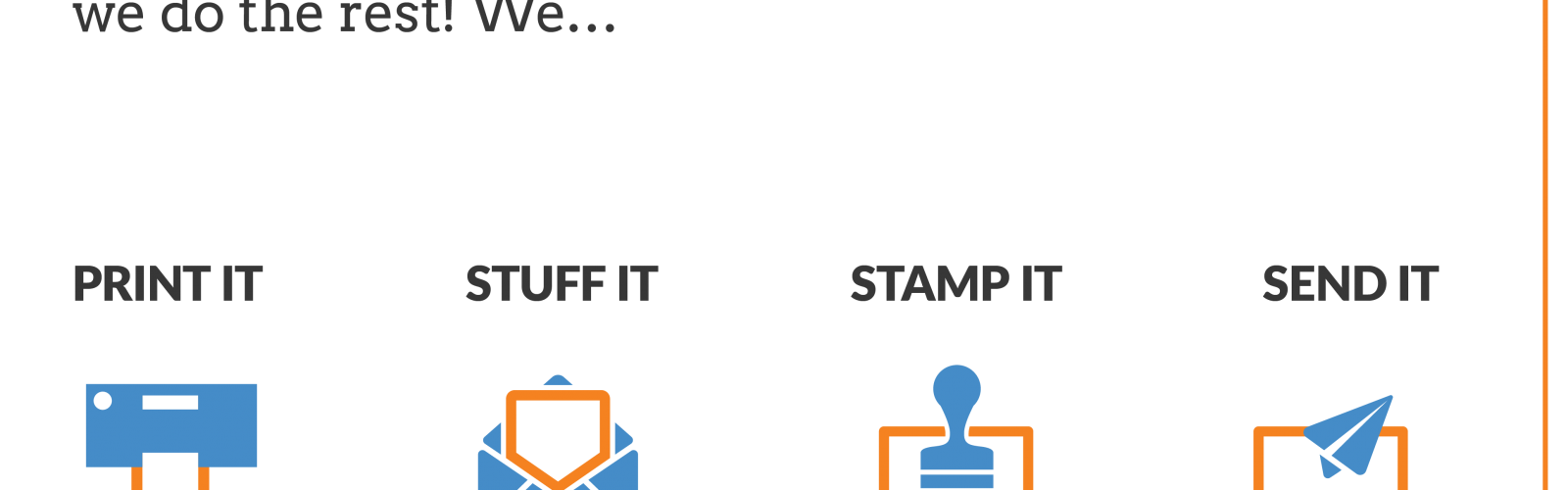 we do the rest! We...

PRINT IT

STUFF IT

STAMP IT

SEND IT