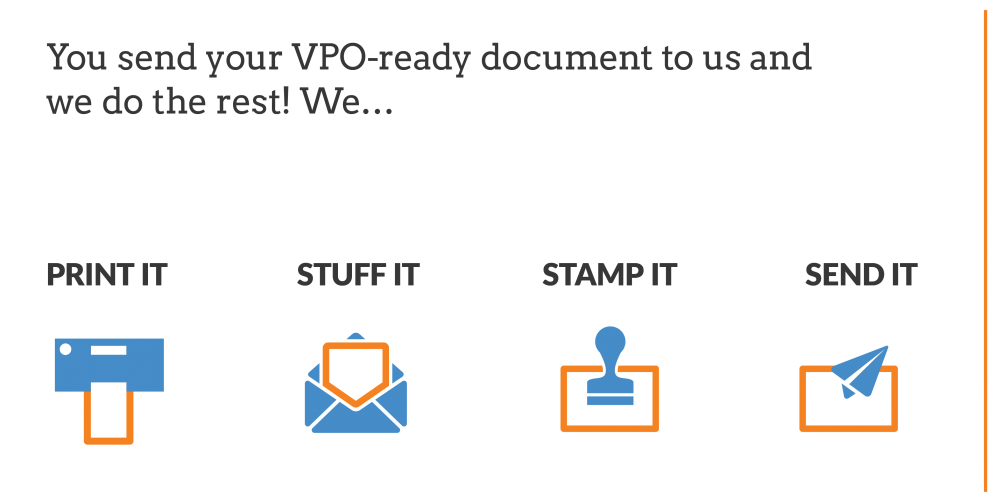 You send your VPO-ready document to us and we do the rest! We...

PRINT IT

STUFF IT

STAMP IT

SEND IT