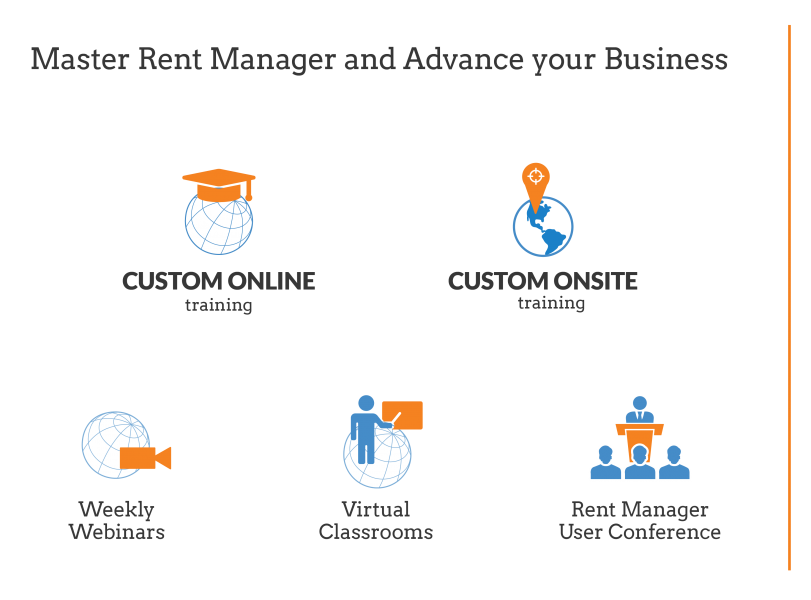 Master Rent Manager and Advance your Business

CUSTOM ONLINE
training

CUSTOM ONSITE
training

Weekly
Webinars

Virtual
Classrooms

Rent Manager
User Conference