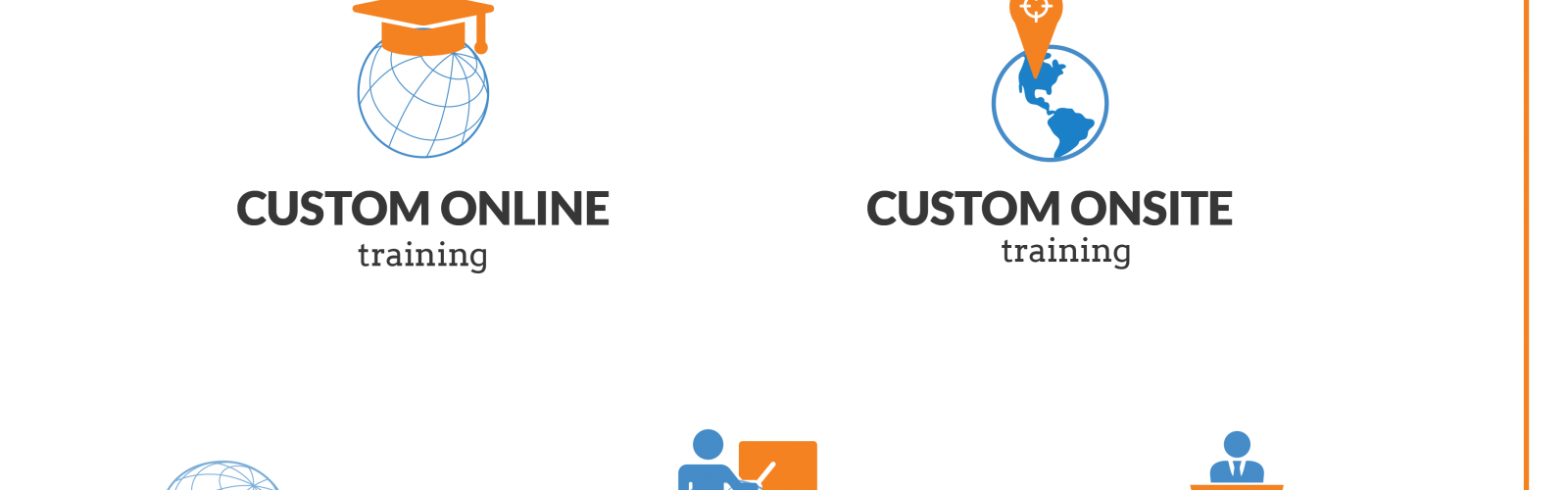 CUSTOM ONLINE
training

CUSTOM ONSITE
training