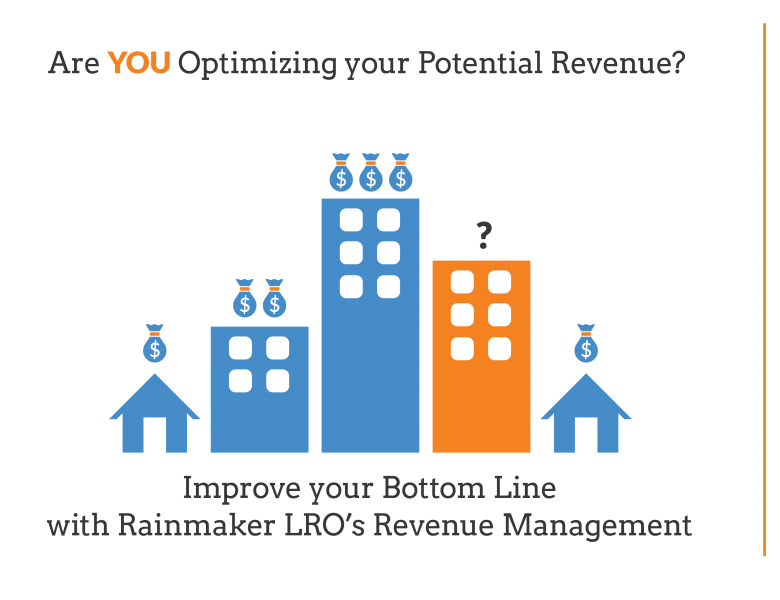 Are YOU Optimizing your Potential Revenue?

$ $ $

?

$ $

$

$

Improve your Bottom Line
with Rainmaker LRO's Revenue Management