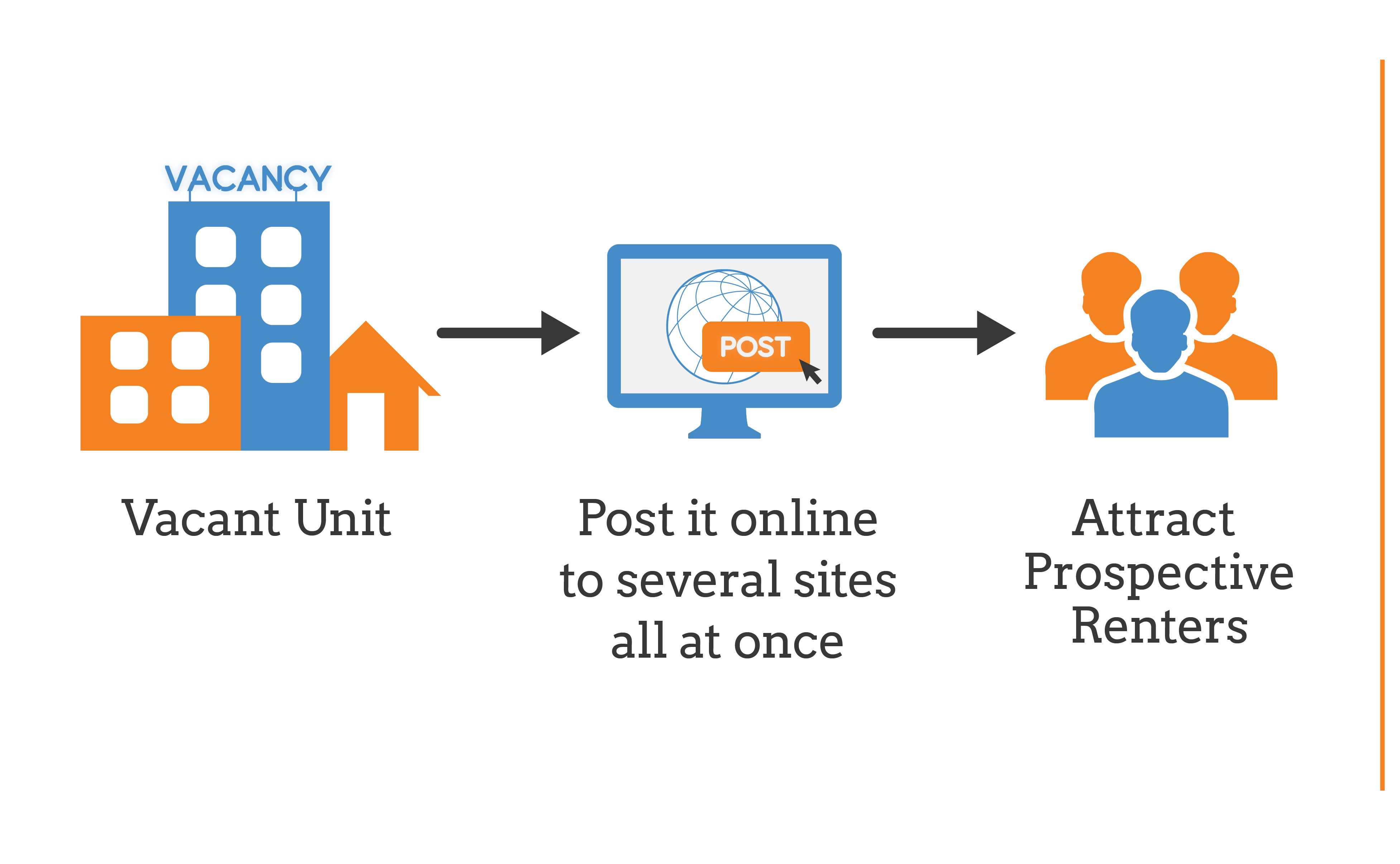 VACANCY

Vacant Unit

POST

Post it online to several sites all at once

Attract Prospective Renters