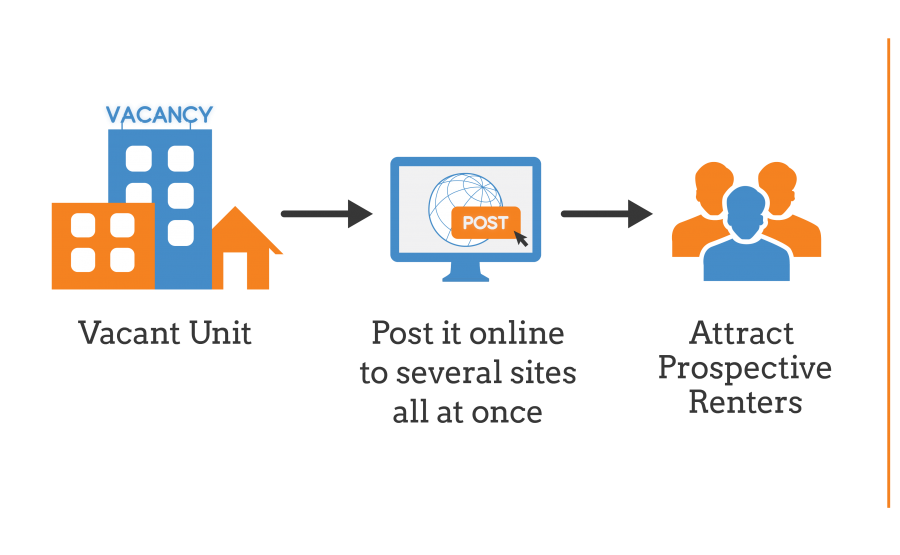 VACANCY

Vacant Unit

POST

Post it online to several sites all at once

Attract Prospective Renters